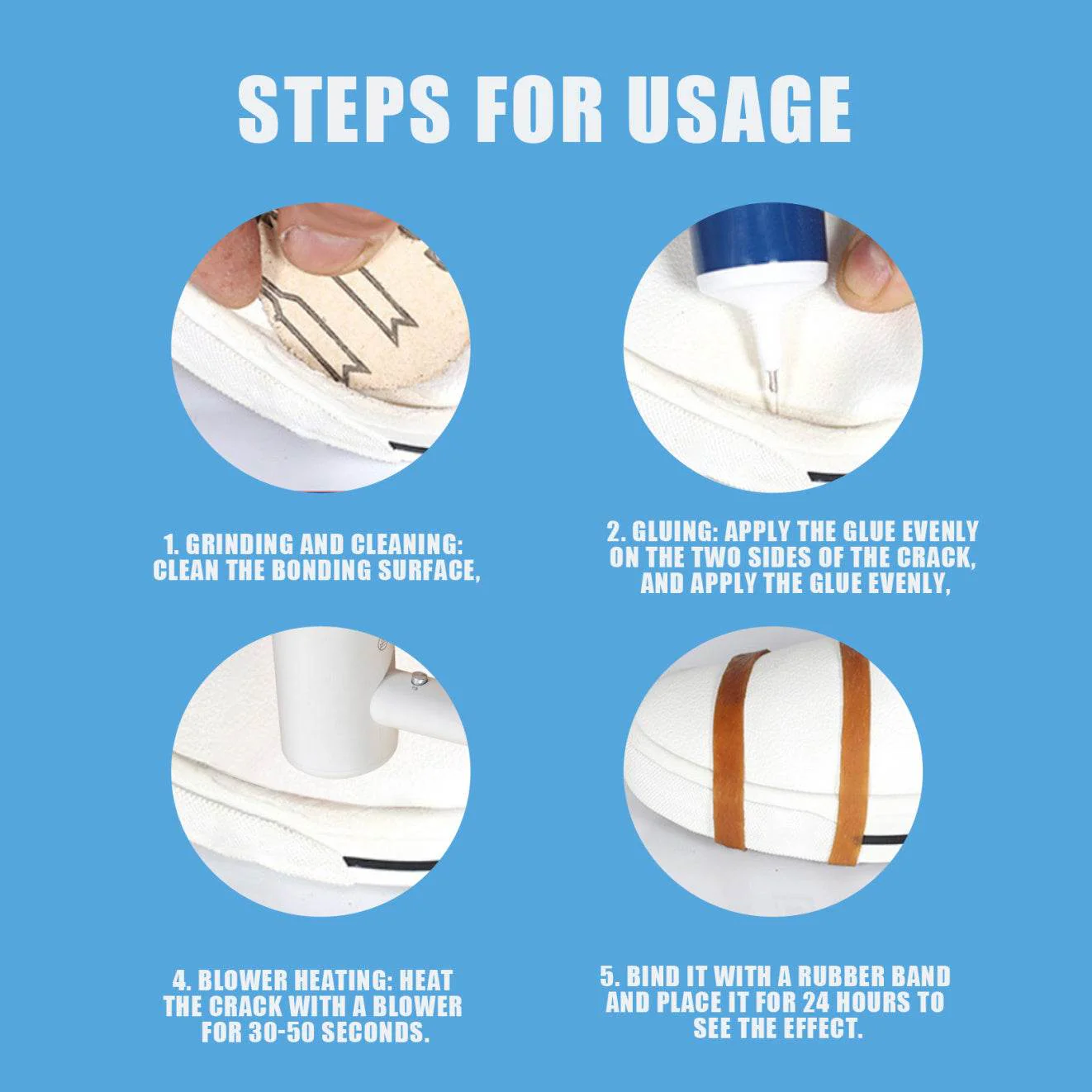 STEPS FOR USAGE

1. GRINDING AND CLEANING: CLEAN THE BONDING SURFACE,

2. GLUING: APPLY THE GLUE EVENLY ON THE TWO SIDES OF THE CRACK, AND APPLY THE GLUE EVENLY,

4. BLOWER HEATING: HEAT THE CRACK WITH A BLOWER FOR 30-50 SECONDS.

5. BIND IT WITH A RUBBER BAND AND PLACE IT FOR 24 HOURS TO SEE THE EFFECT.